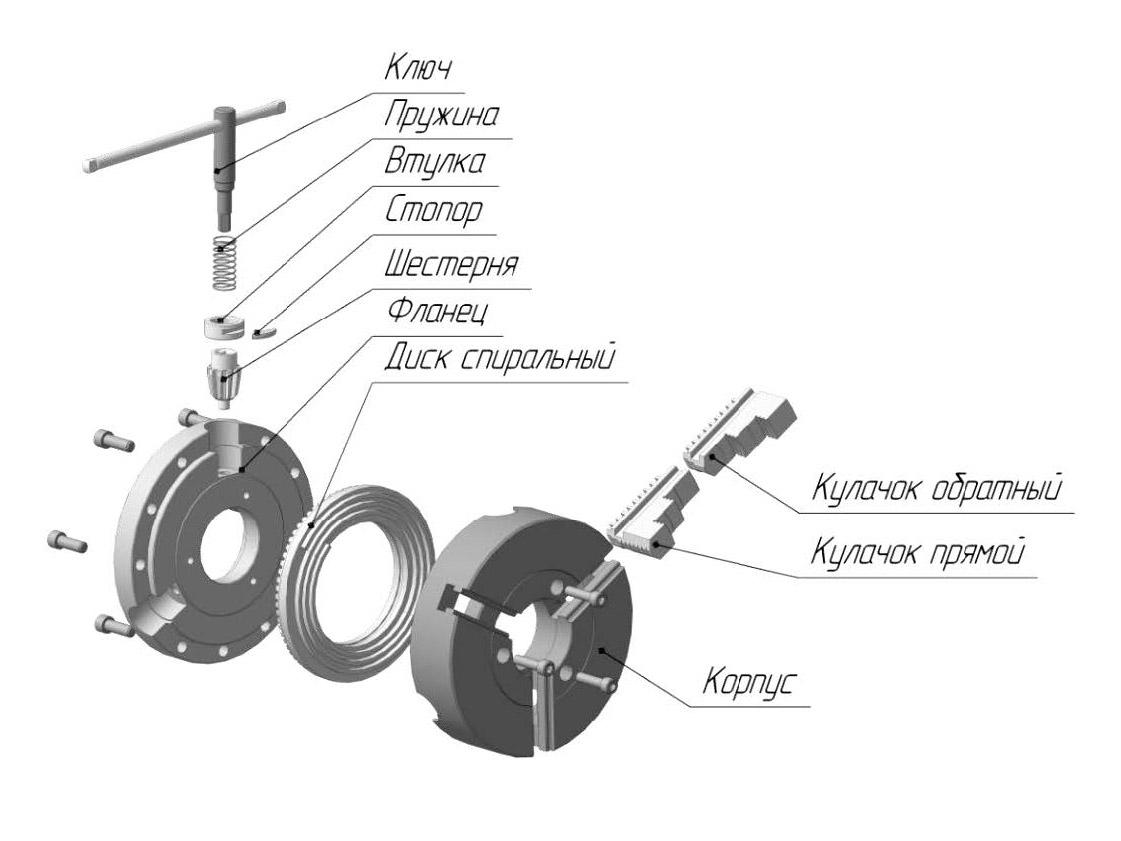 Ключ
Пружина
Втулка
Стопор
Шестерня
Фланец
Диск спиральный
Кулачок обратный
Кулачок прямой
Корпус