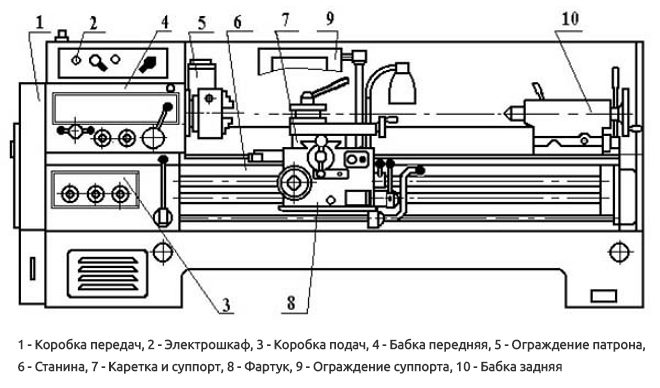 1
2
4
5
6
7
9
10
3
8

1 - Коробка передач, 2 - Электрошкаф, 3 - Коробка подач, 4 - Бабка передняя, 5 - Ограждение патрона, 6 - Станина, 7 - Каретка и суппорт, 8 - Фартук, 9 - Ограждение суппорта, 10 - Бабка задняя